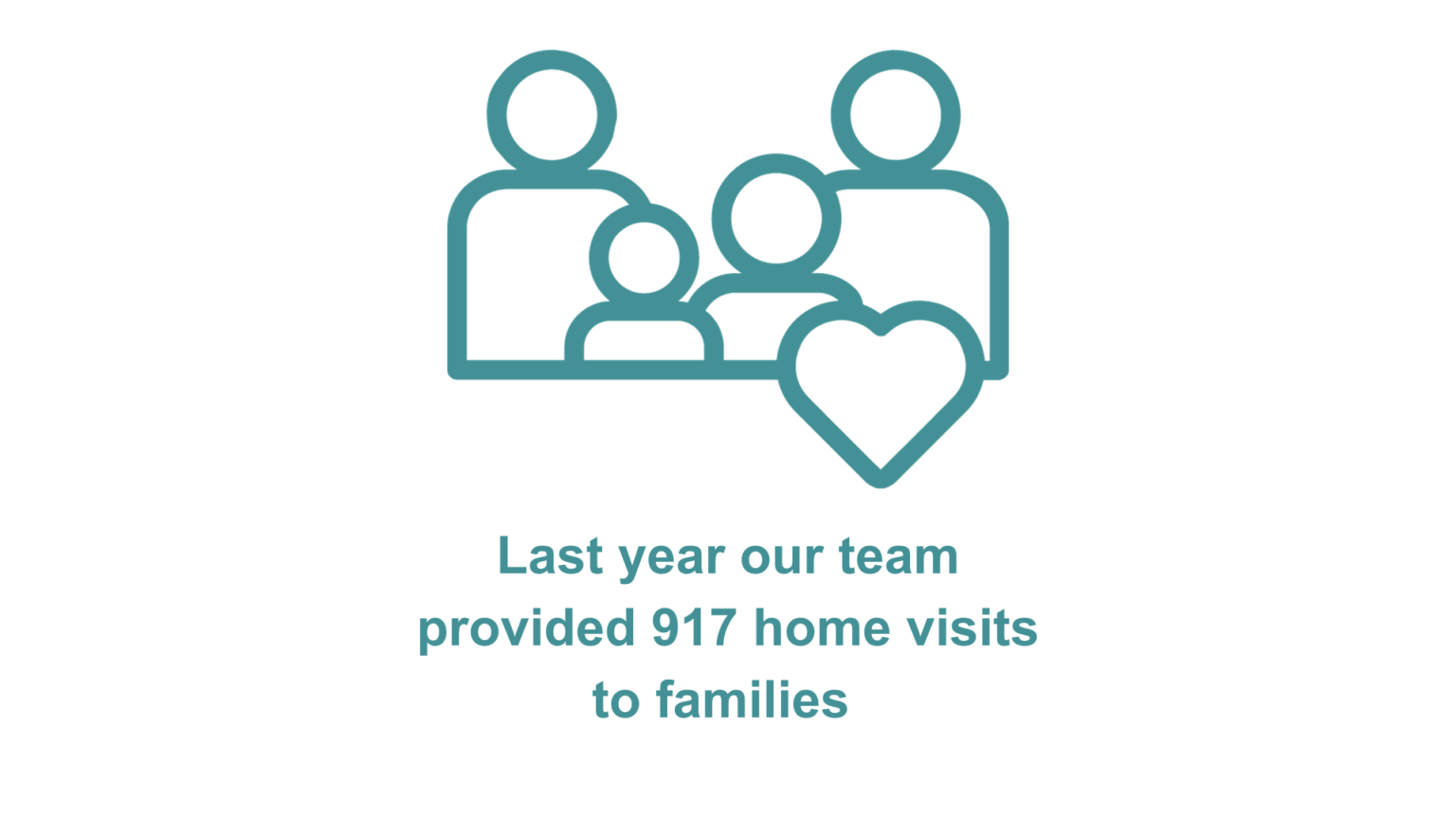 Last year our team provided 917 home visits to families